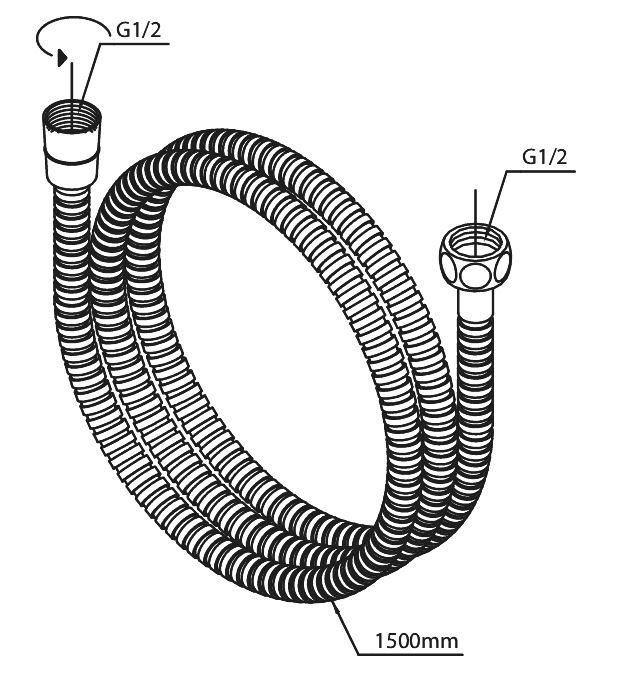 G1/2

G1/2

1500mm